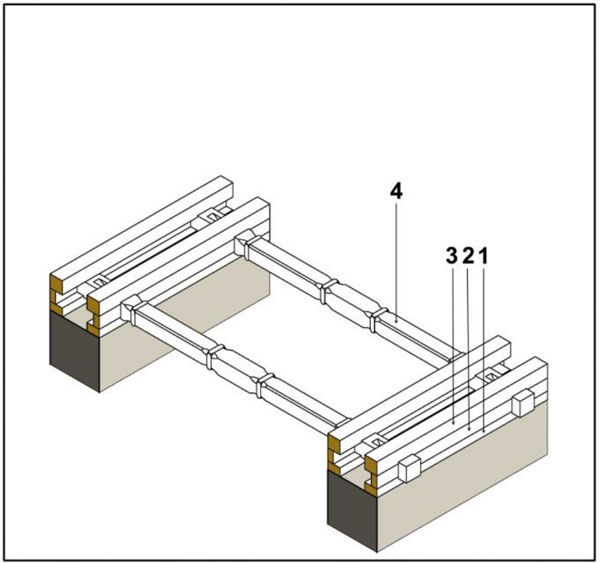 4
3 2 1